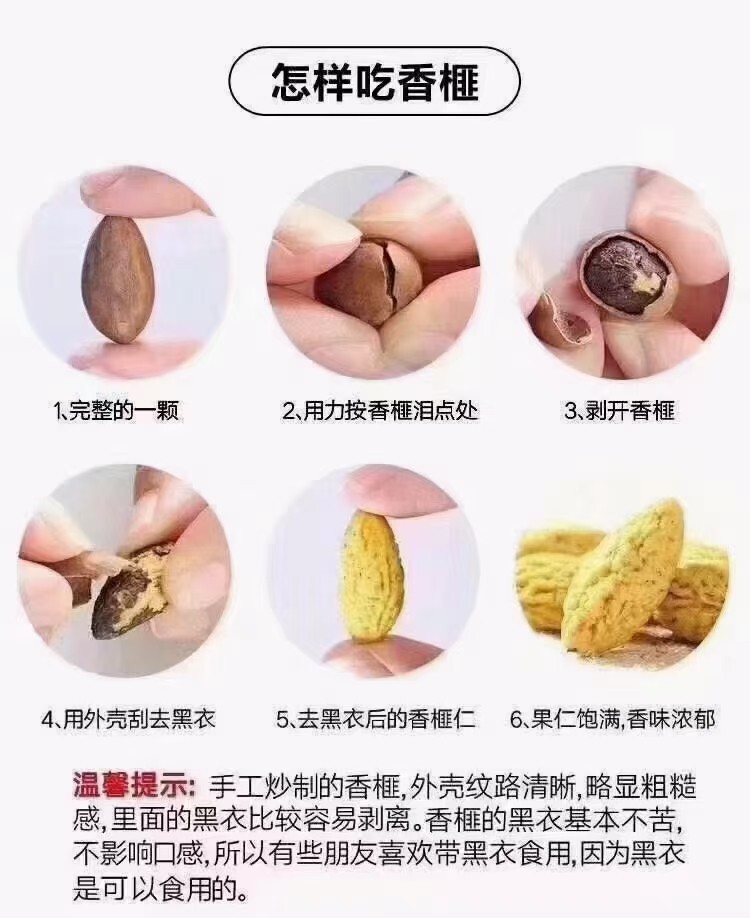 怎样吃香榧

1、完整的一颗

2、用力按香榧泪点处

3、剥开香榧

4、用外壳刮去黑衣

5、去黑衣后的香榧仁

6、果仁饱满,香味浓郁

温馨提示: 手工炒制的香榧,外壳纹路清晰,略显粗糙感,里面的黑衣比较容易剥离。香榧的黑衣基本不苦,不影响口感,所以有些朋友喜欢带黑衣食用,因为黑衣是可以食用的。